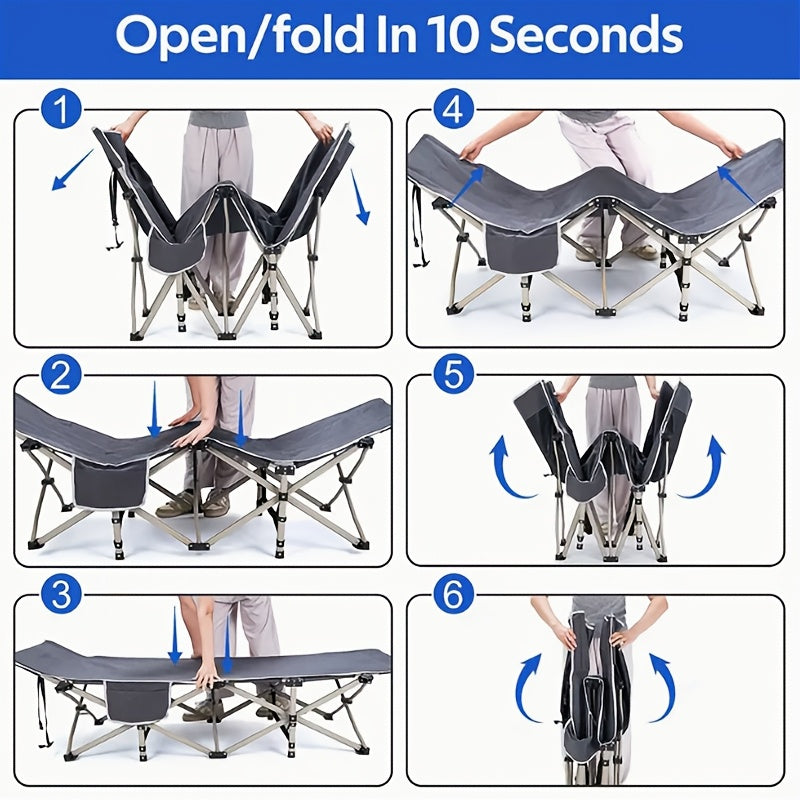 Open/fold In 10 Seconds

1

2

3

4

5

6